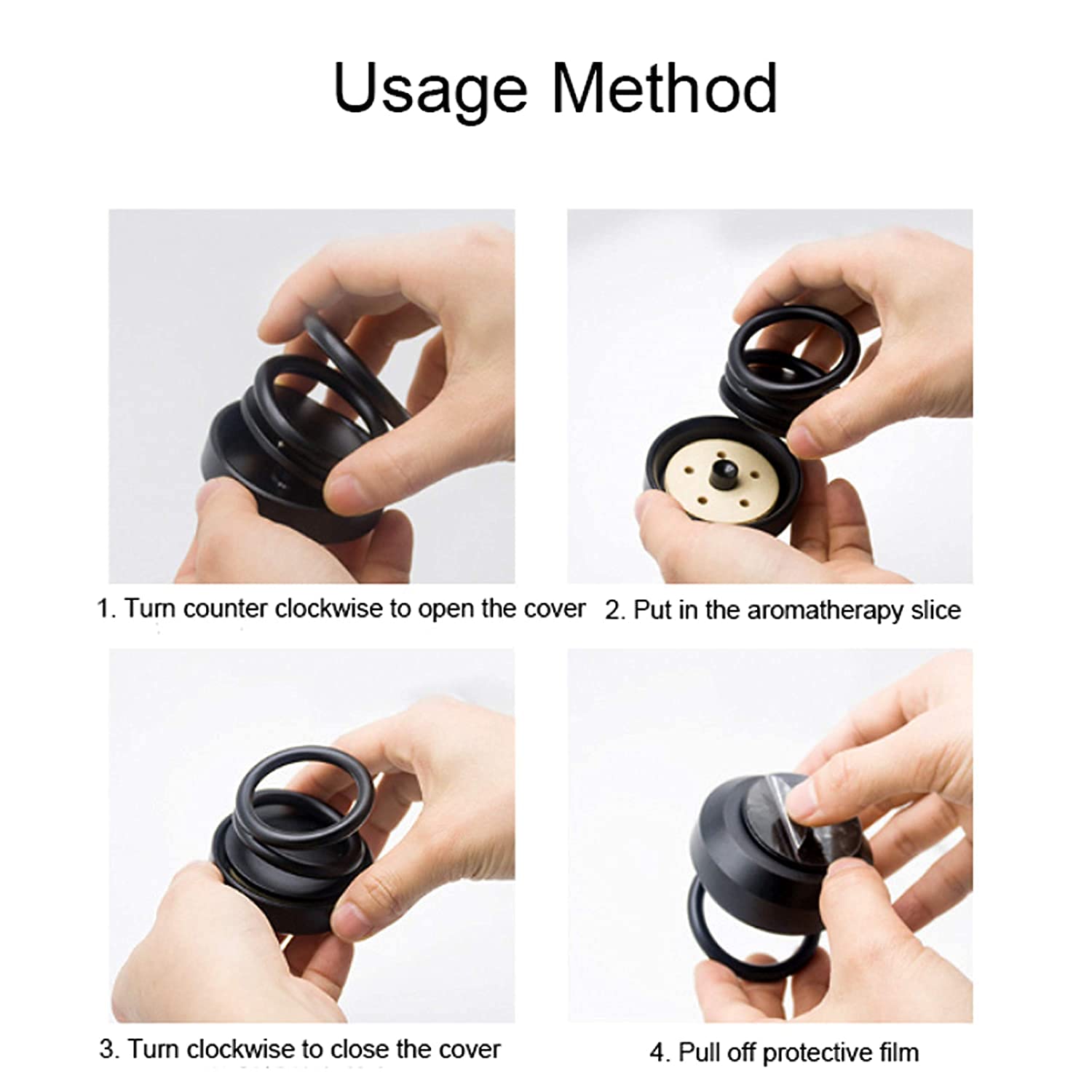 Usage Method

1. Turn counter clockwise to open the cover

2. Put in the aromatherapy slice

3. Turn clockwise to close the cover

4. Pull off protective film